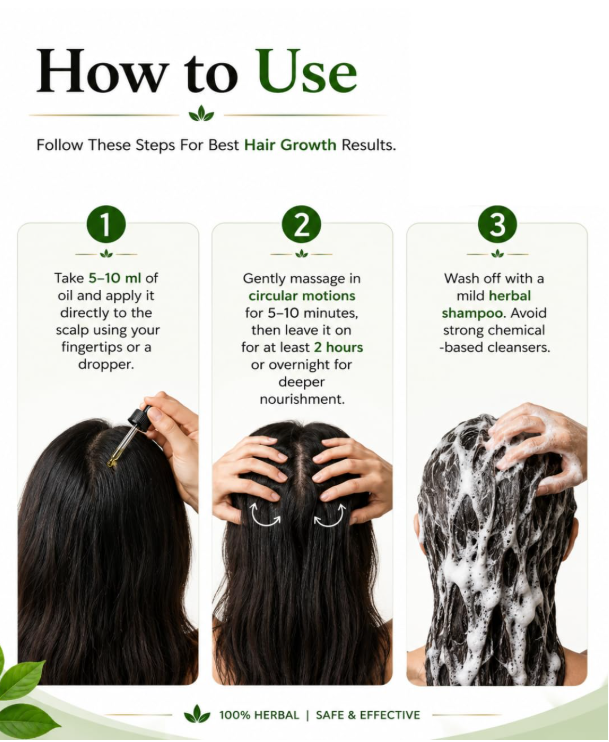 How to Use

Follow These Steps For Best Hair Growth Results.

1

Take 5–10 ml of oil and apply it directly to the scalp using your fingertips or a dropper.

2

Gently massage in circular motions for 5–10 minutes, then leave it on for at least 2 hours or overnight for deeper nourishment.

3

Wash off with a mild herbal shampoo. Avoid strong chemical -based cleansers.

100% HERBAL | SAFE & EFFECTIVE